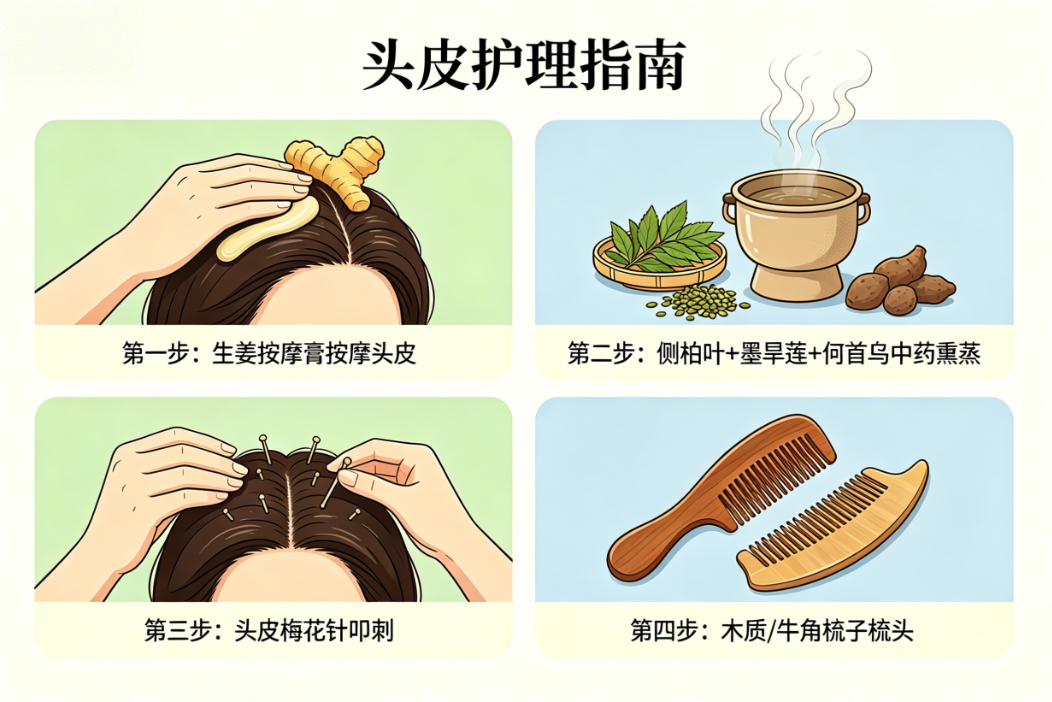 头皮护理指南

第一步：生姜按摩膏按摩头皮

第二步：侧柏叶+墨旱莲+何首乌中药熏蒸

第三步：头皮梅花针叩刺

第四步：木质/牛角梳子梳头